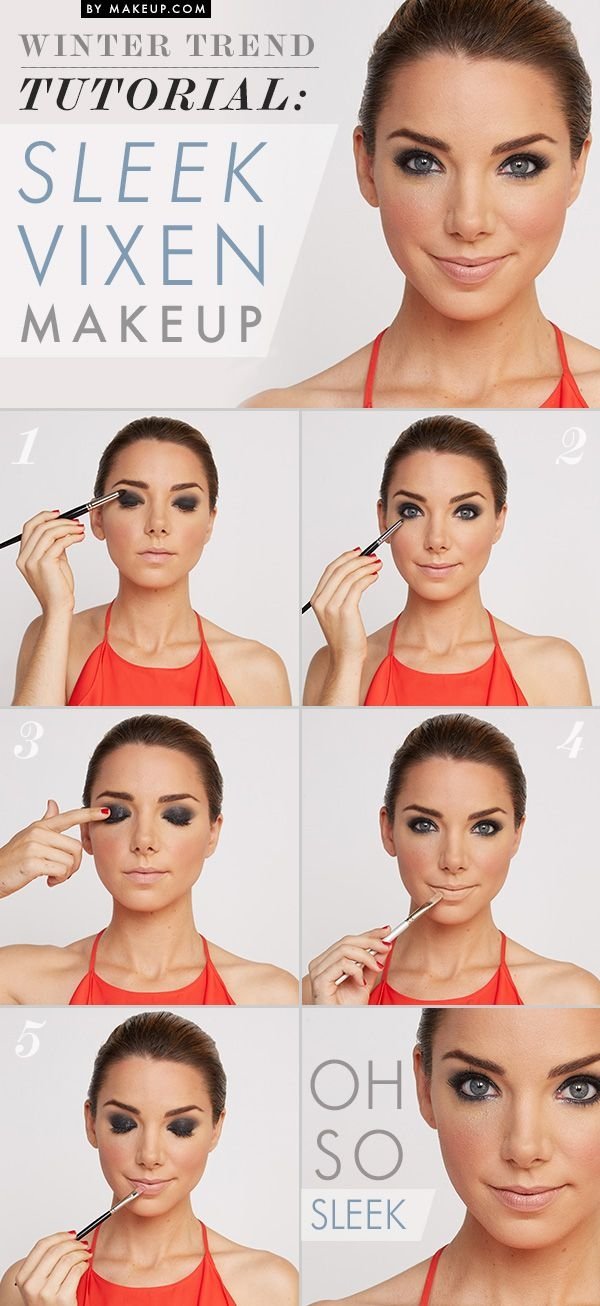 BY MAKEUP.COM

WINTER TREND
TUTORIAL:
SLEEK
VIXEN
MAKEUP

1

2

3

4

5

OH
SO
SLEEK